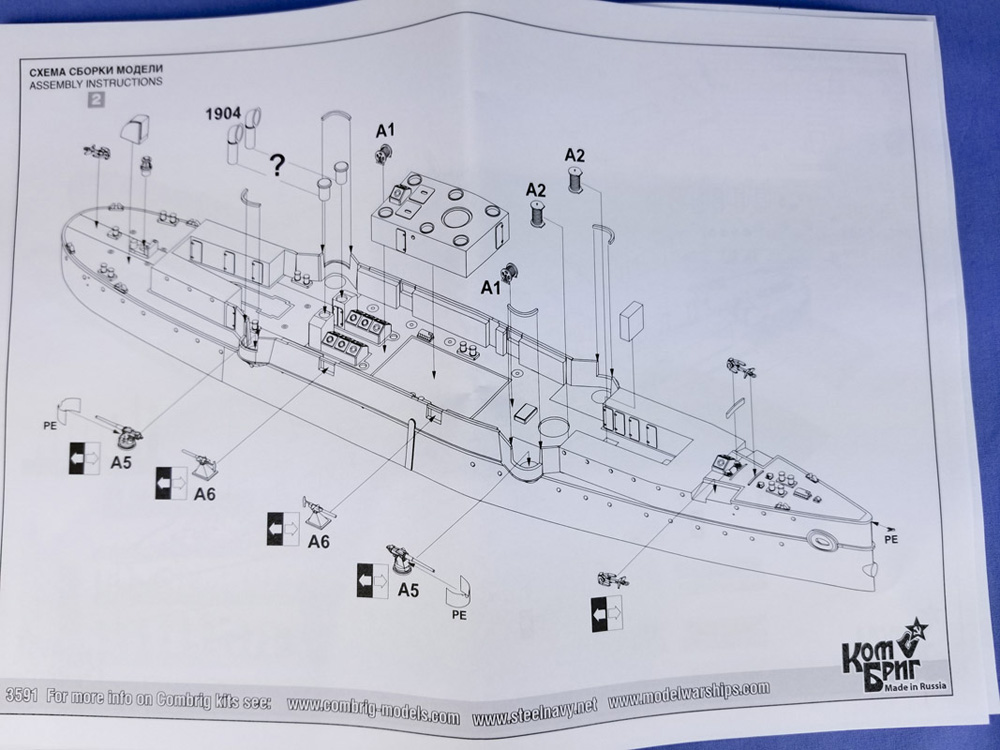 СХЕМА СБОРКИ МОДЕЛИ
ASSEMBLY INSTRUCTIONS
2

1904
?
A1
A2
A2
A1

PE
A5
A6
A6
A5
PE
PE

Ком Бриг
Made in Russia

3591 For more info on Combrig kits see: www.combrig-models.com www.steelnavy.net www.modelwarships.com